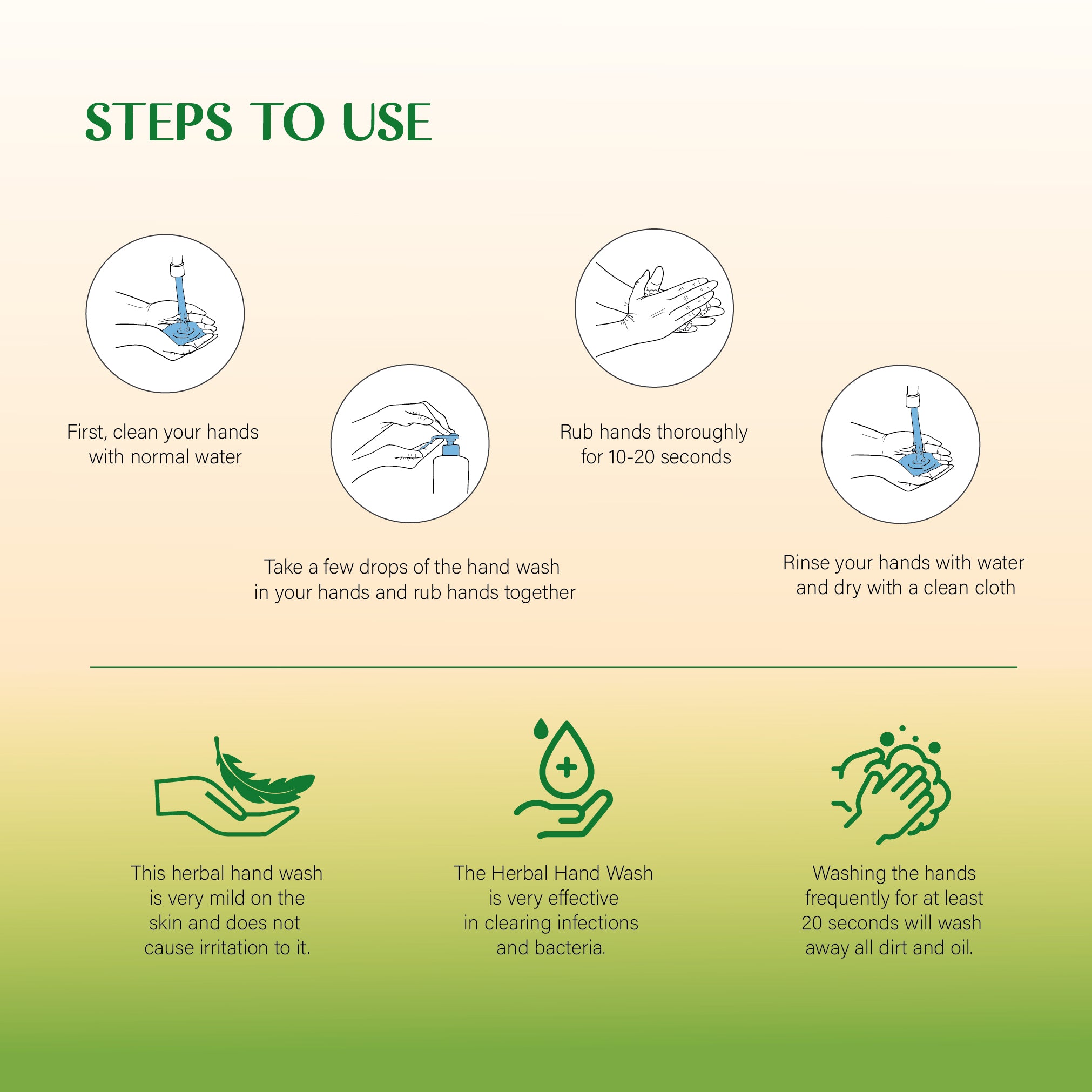 STEPS TO USE

First, clean your hands with normal water

Take a few drops of the hand wash in your hands and rub hands together

Rub hands thoroughly for 10-20 seconds

Rinse your hands with water and dry with a clean cloth

This herbal hand wash is very mild on the skin and does not cause irritation to it.

The Herbal Hand Wash is very effective in clearing infections and bacteria.

Washing the hands frequently for at least 20 seconds will wash away all dirt and oil.