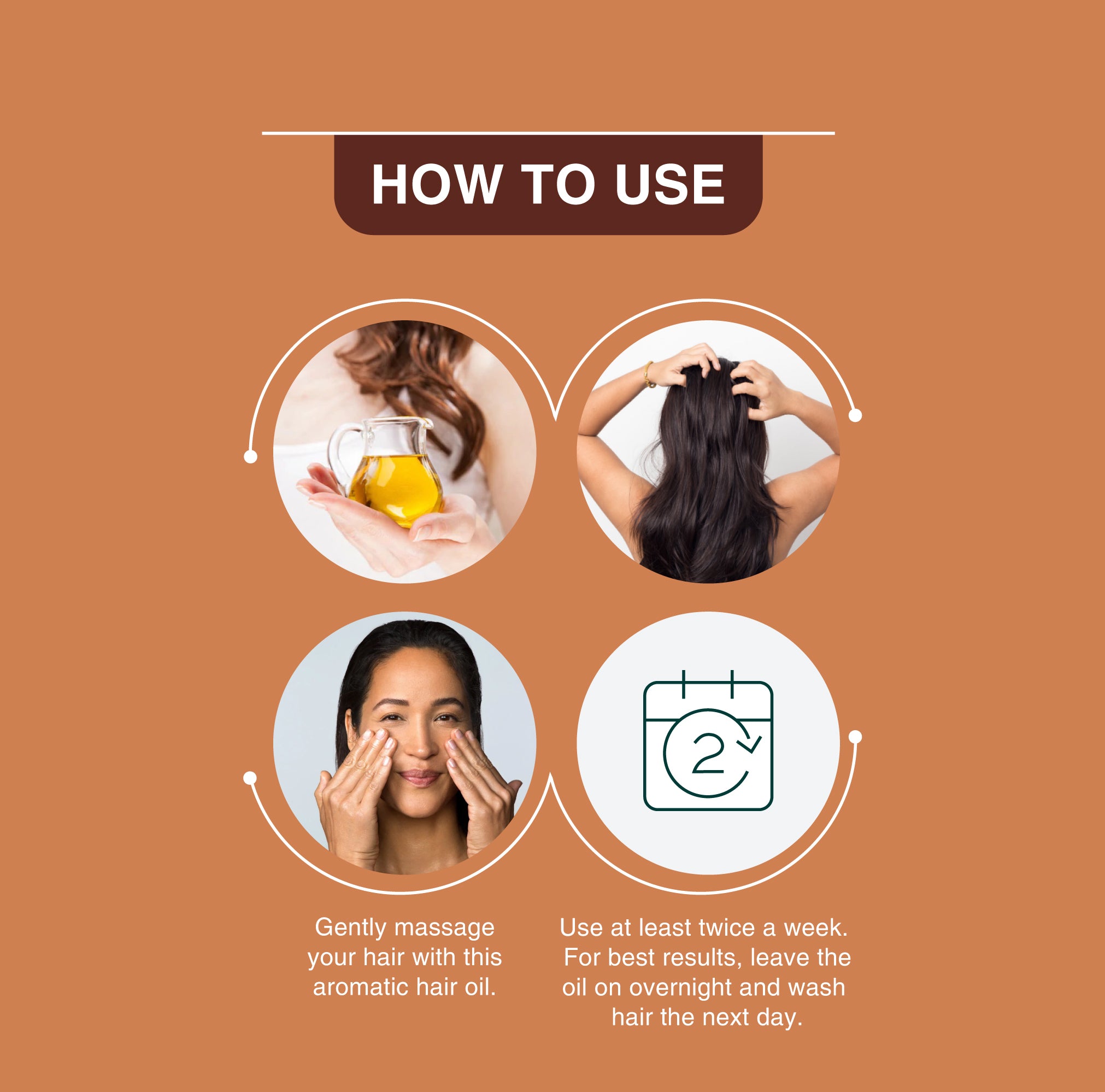 HOW TO USE

2

Gently massage your hair with this aromatic hair oil.

Use at least twice a week. For best results, leave the oil on overnight and wash hair the next day.