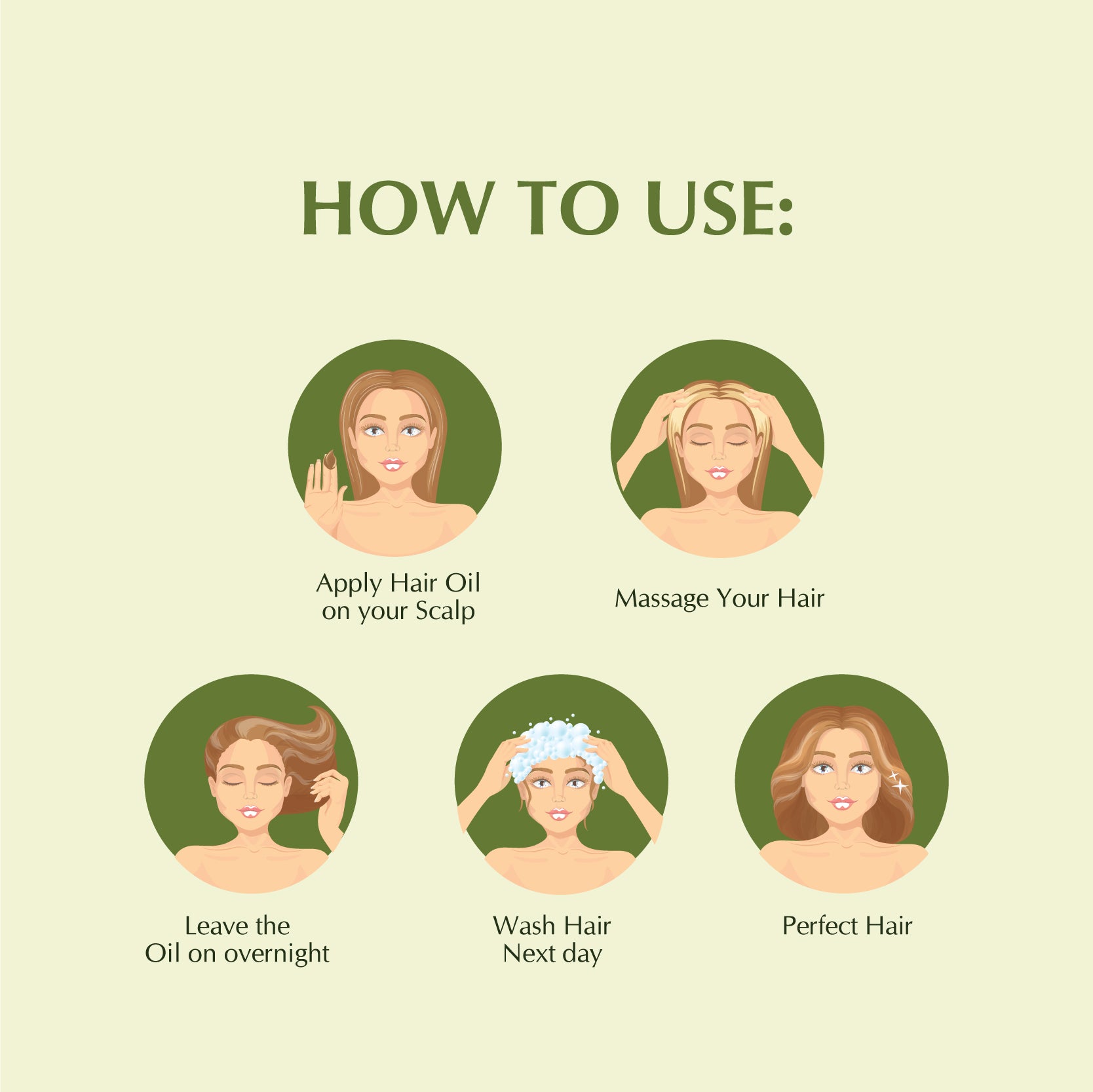 HOW TO USE:

Apply Hair Oil on your Scalp

Massage Your Hair

Leave the Oil on overnight

Wash Hair Next day

Perfect Hair